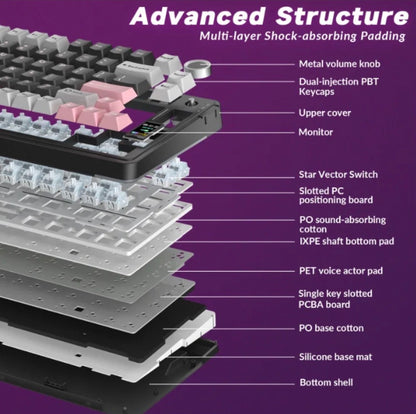 Advanced Structure
Multi-layer Shock-absorbing Padding

Metal volume knob

Dual-injection PBT Keycaps

Upper cover

Monitor

Star Vector Switch

Slotted PC positioning board

PO sound-absorbing cotton

IXPE shaft bottom pad

PET voice actor pad

Single key slotted PCBA board

PO base cotton

Silicone base mat

Bottom shell